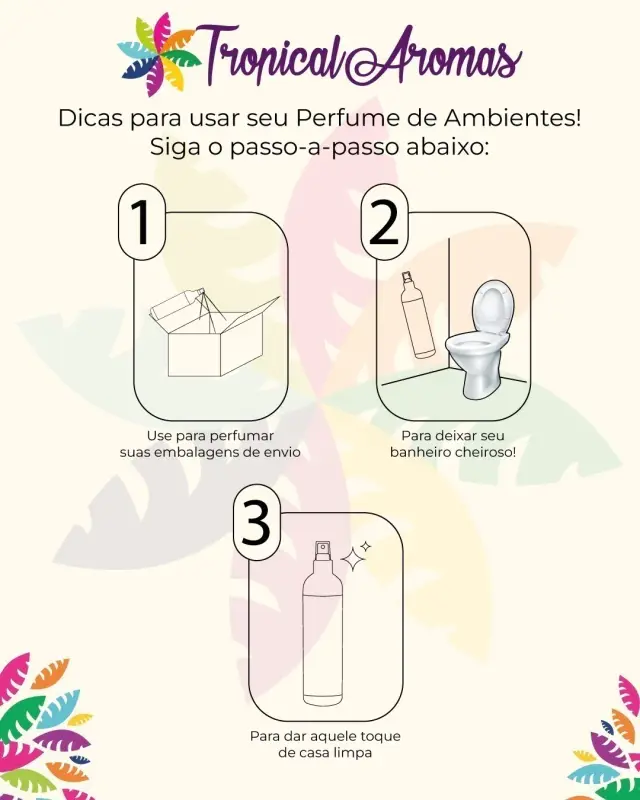 Tropical Aromas

Dicas para usar seu Perfume de Ambientes! Siga o passo-a-passo abaixo:

1

Use para perfumar suas embalagens de envio

2

Para deixar seu banheiro cheiroso!

3

Para dar aquele toque de casa limpa